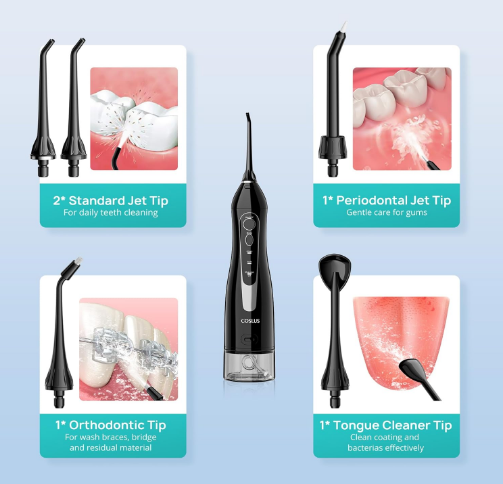 2* Standard Jet Tip
For daily teeth cleaning

1* Periodontal Jet Tip
Gentle care for gums

COSLUS

1* Orthodontic Tip
For wash braces, bridge and residual material

1* Tongue Cleaner Tip
Clean coating and bacterias effectively